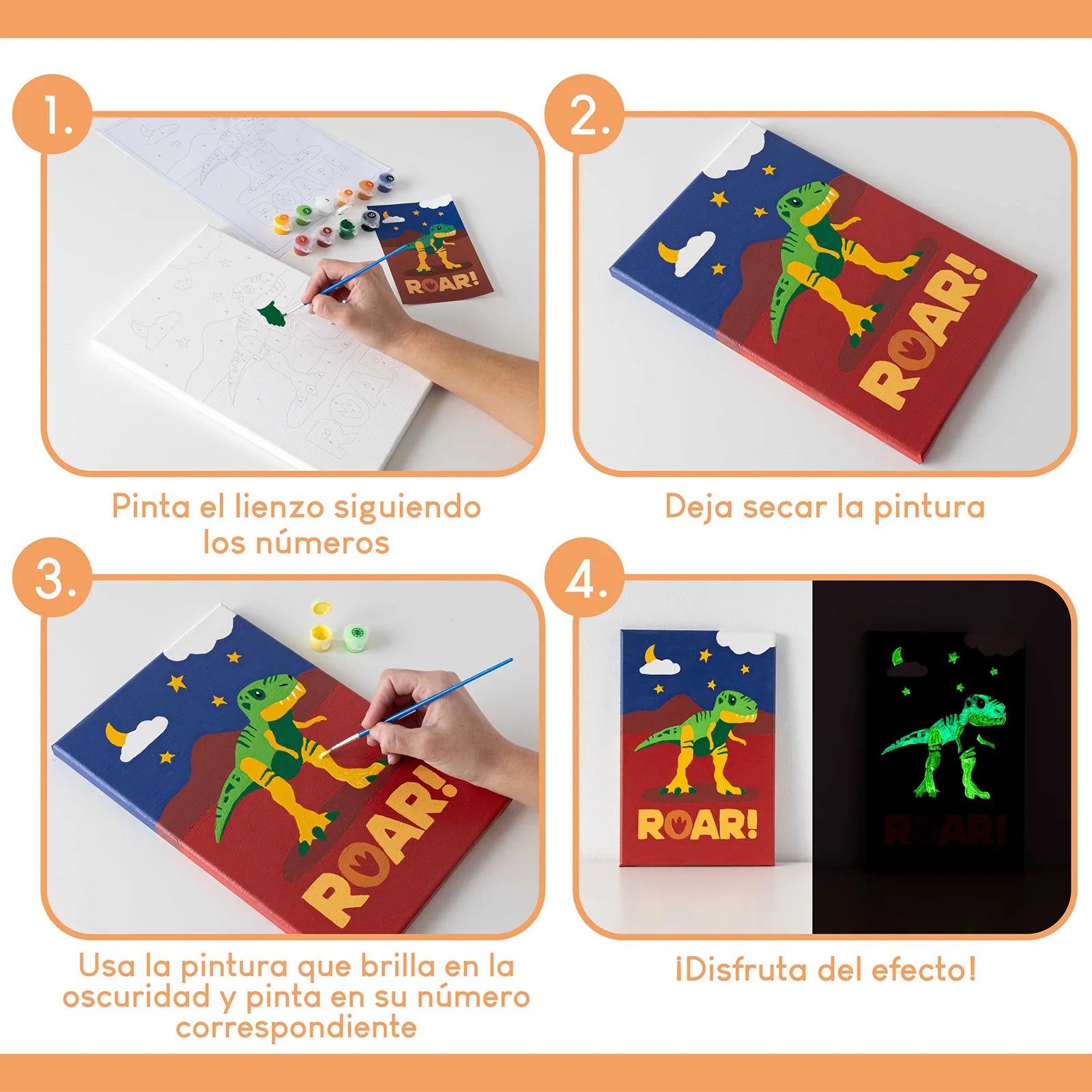 1.

ROAR!

Pinta el lienzo siguiendo los números

2.

ROAR!

Deja secar la pintura

3.

ROAR!

Usa la pintura que brilla en la oscuridad y pinta en su número correspondiente

4.

ROAR!

ROAR!

¡Disfruta del efecto!