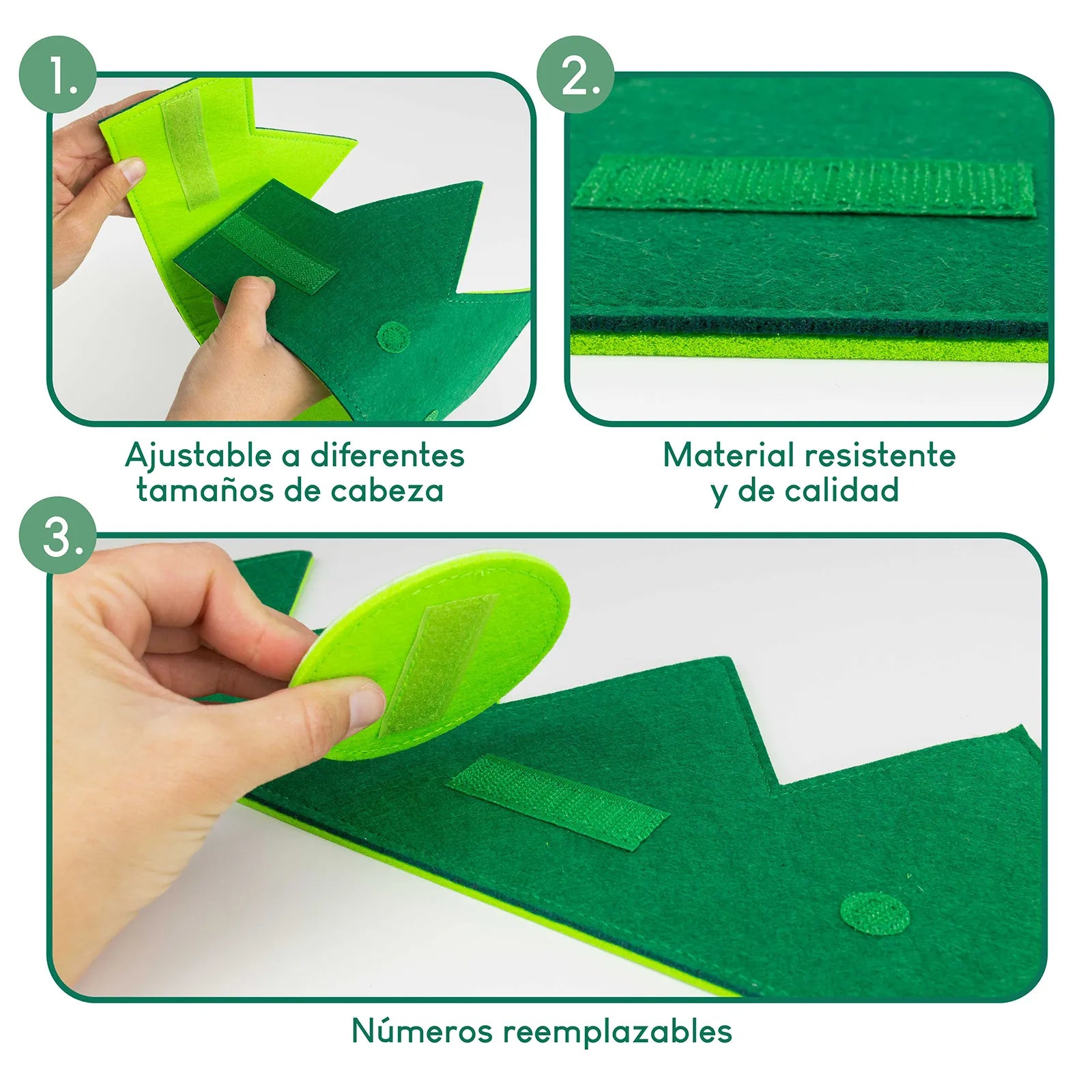 1.

Ajustable a diferentes tamaños de cabeza

2.

Material resistente y de calidad

3.

Números reemplazables