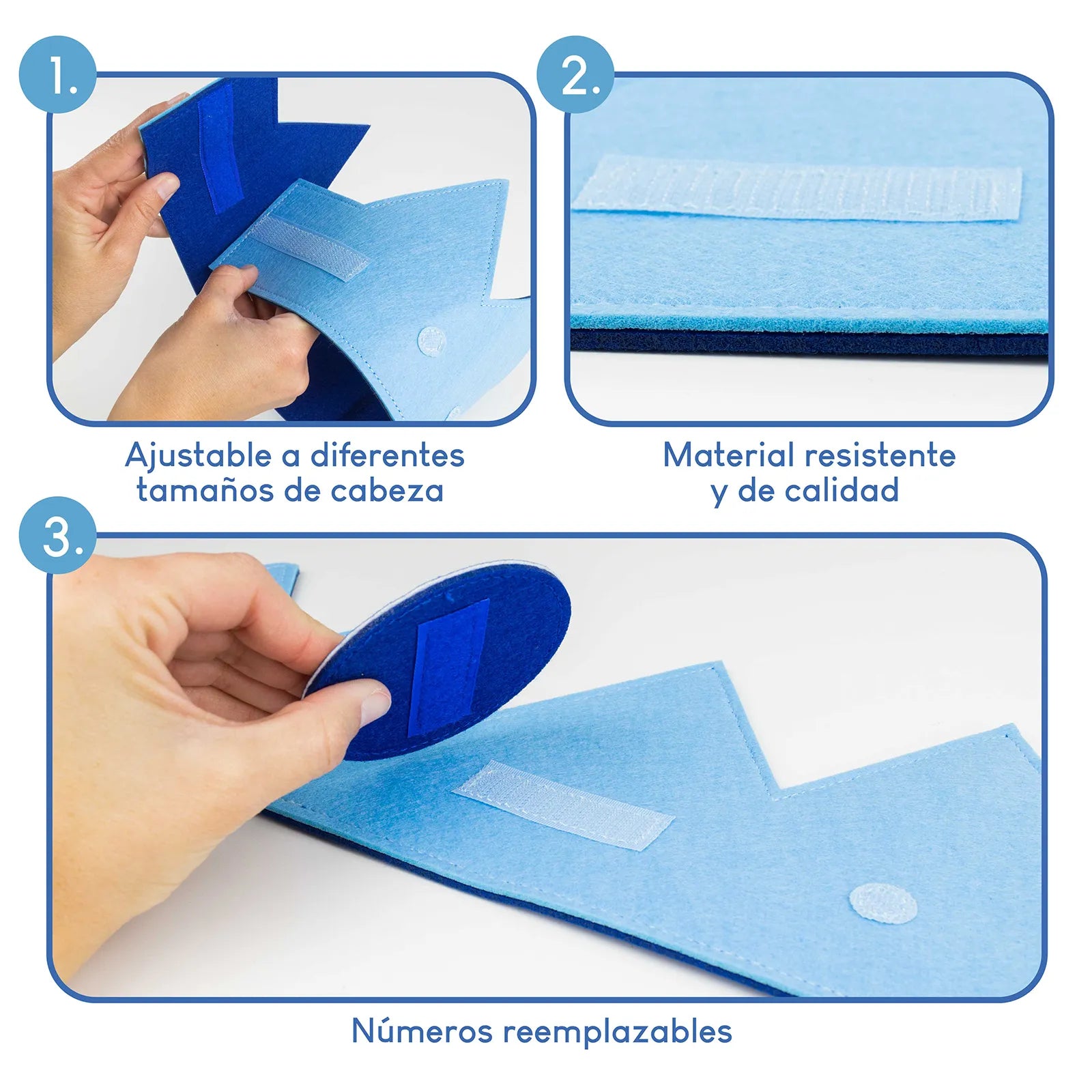 1.

Ajustable a diferentes tamaños de cabeza

2.

Material resistente y de calidad

3.

Números reemplazables