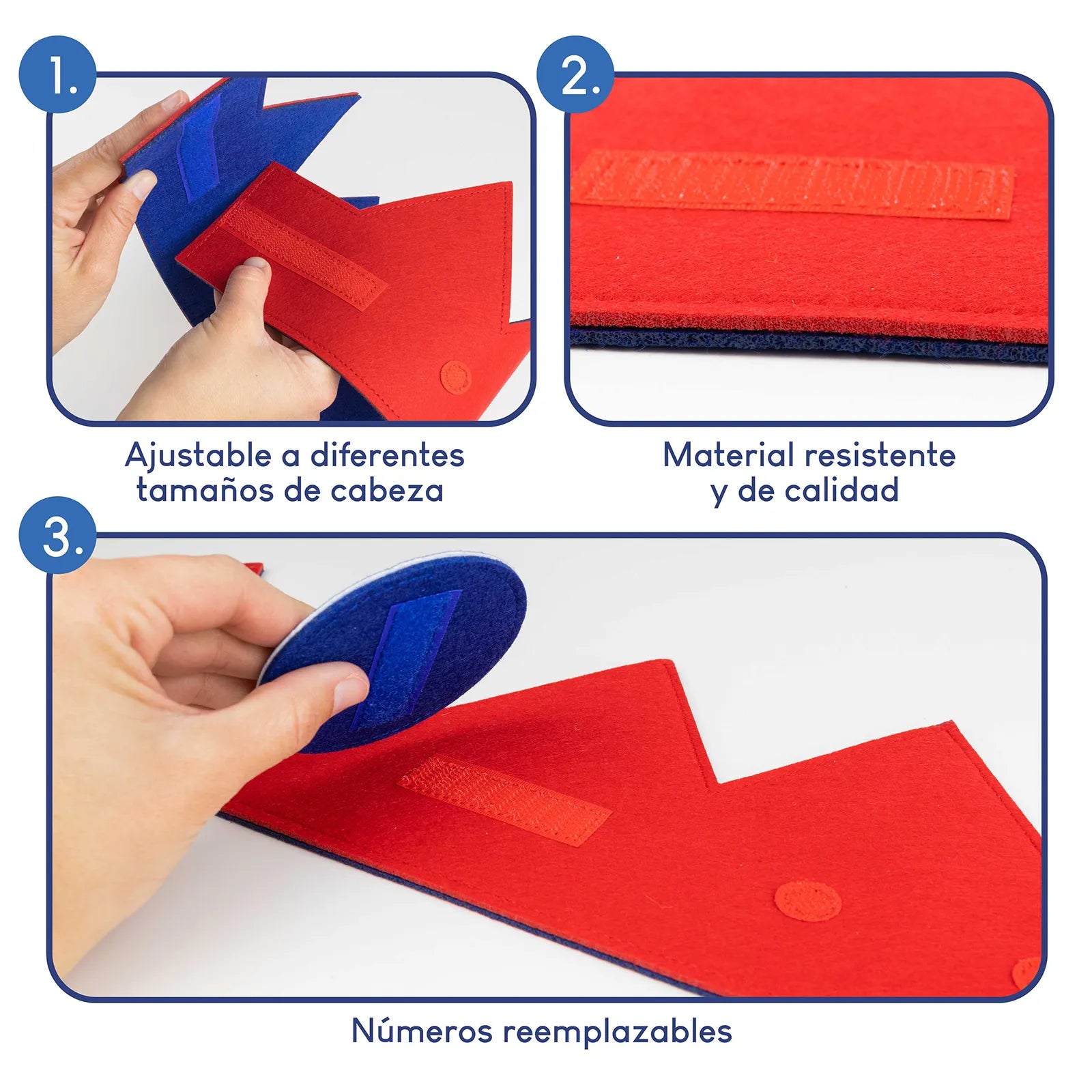 1.

Ajustable a diferentes tamaños de cabeza

2.

Material resistente y de calidad

3.

Números reemplazables