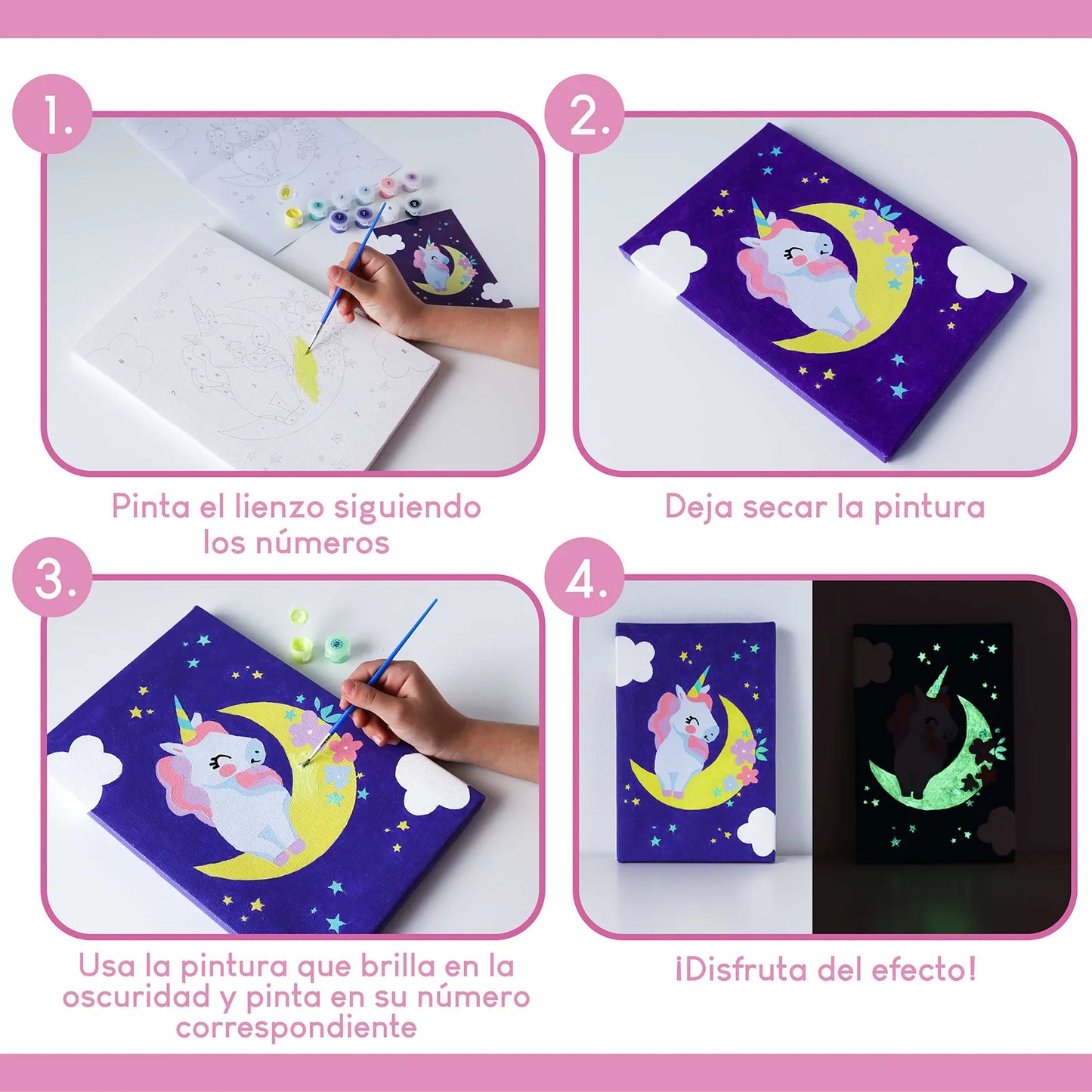 1.

Pinta el lienzo siguiendo los números

2.

Deja secar la pintura

3.

Usa la pintura que brilla en la oscuridad y pinta en su número correspondiente

4.

¡Disfruta del efecto!