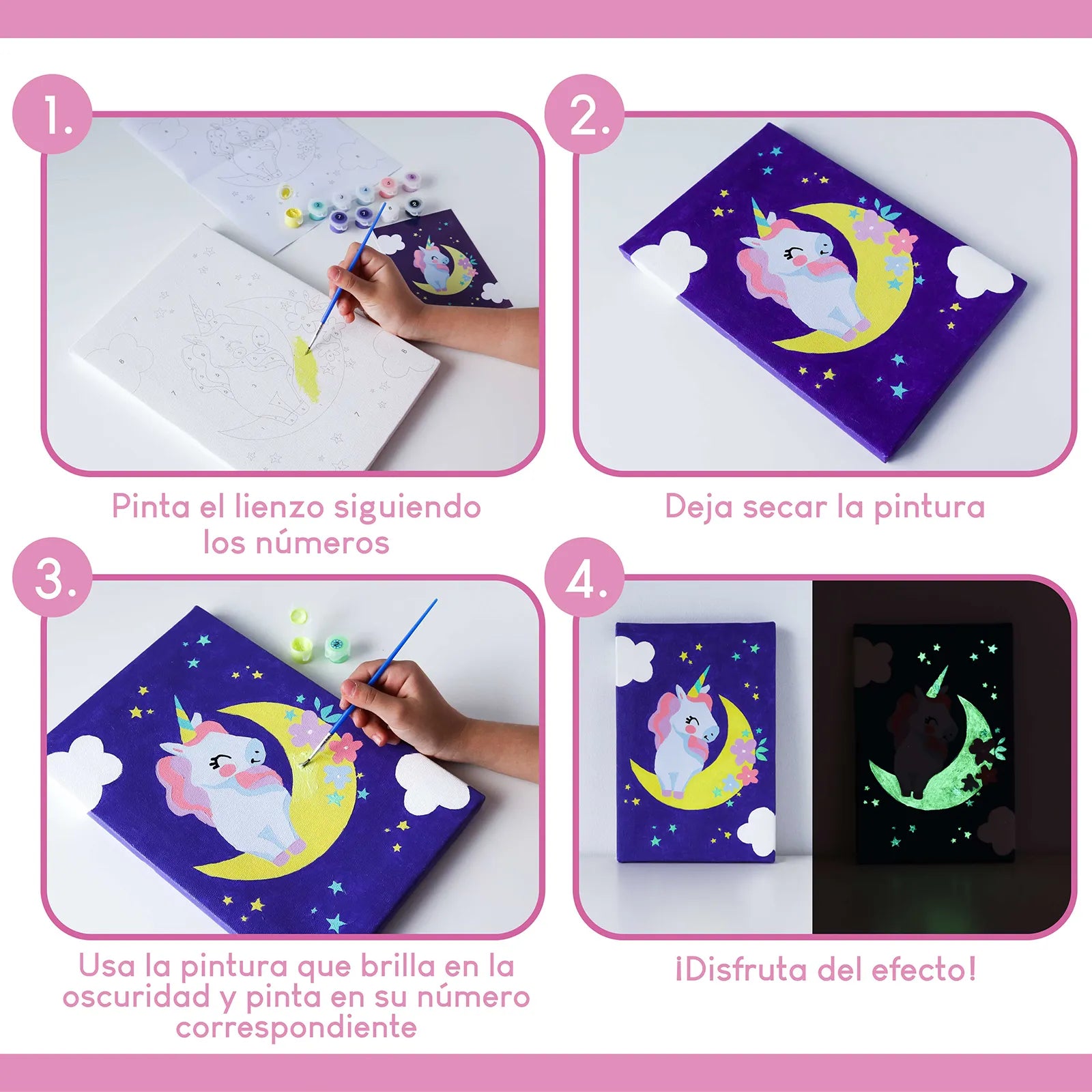 1.

Pinta el lienzo siguiendo los números

2.

Deja secar la pintura

3.

Usa la pintura que brilla en la oscuridad y pinta en su número correspondiente

4.

¡Disfruta del efecto!